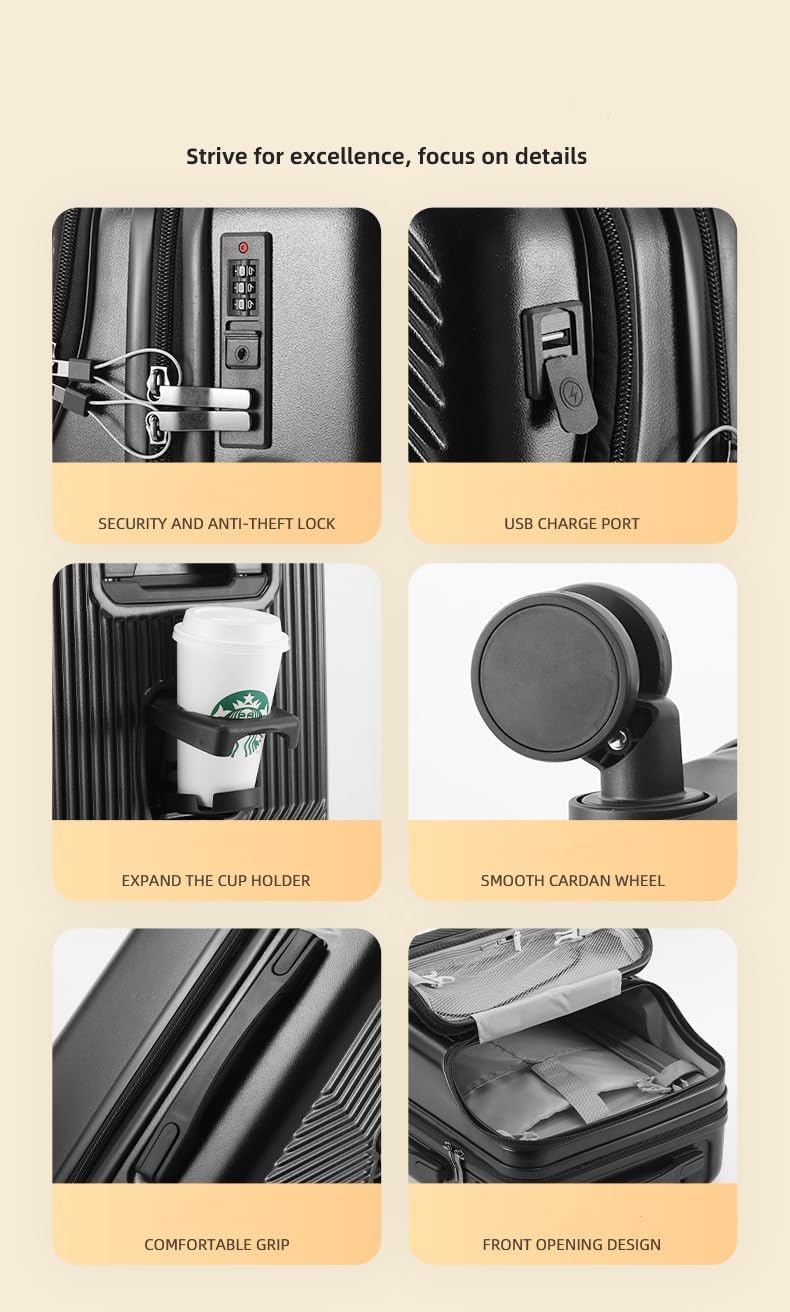 Strive for excellence, focus on details

SECURITY AND ANTI-THEFT LOCK

USB CHARGE PORT

EXPAND THE CUP HOLDER

SMOOTH CARDAN WHEEL

COMFORTABLE GRIP

FRONT OPENING DESIGN