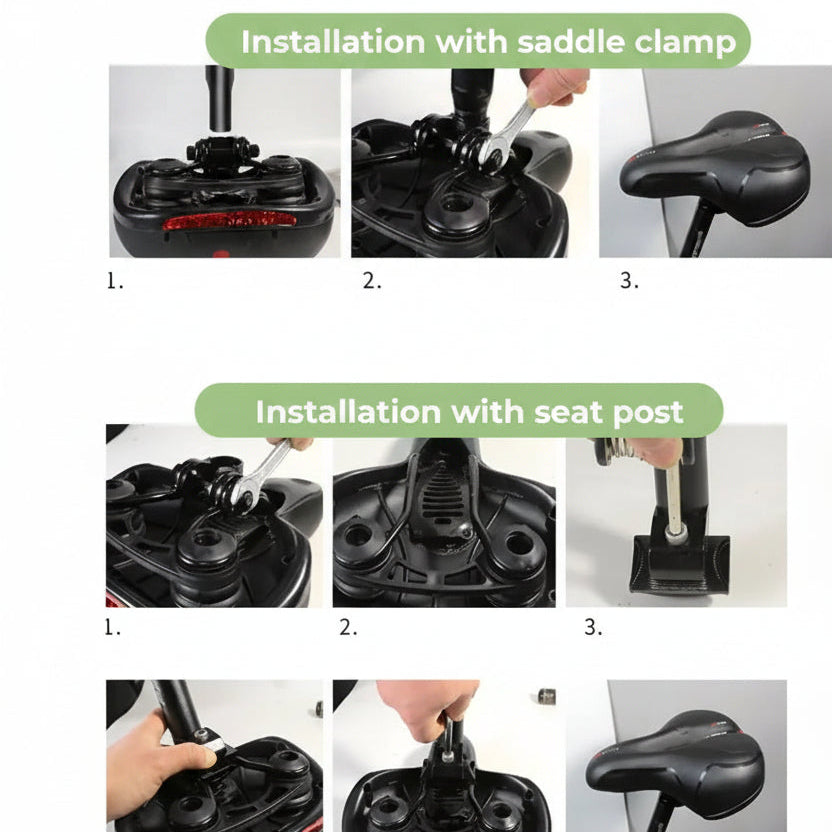 Installation with saddle clamp

1.

2.

3.

Installation with seat post

1.

2.

3.