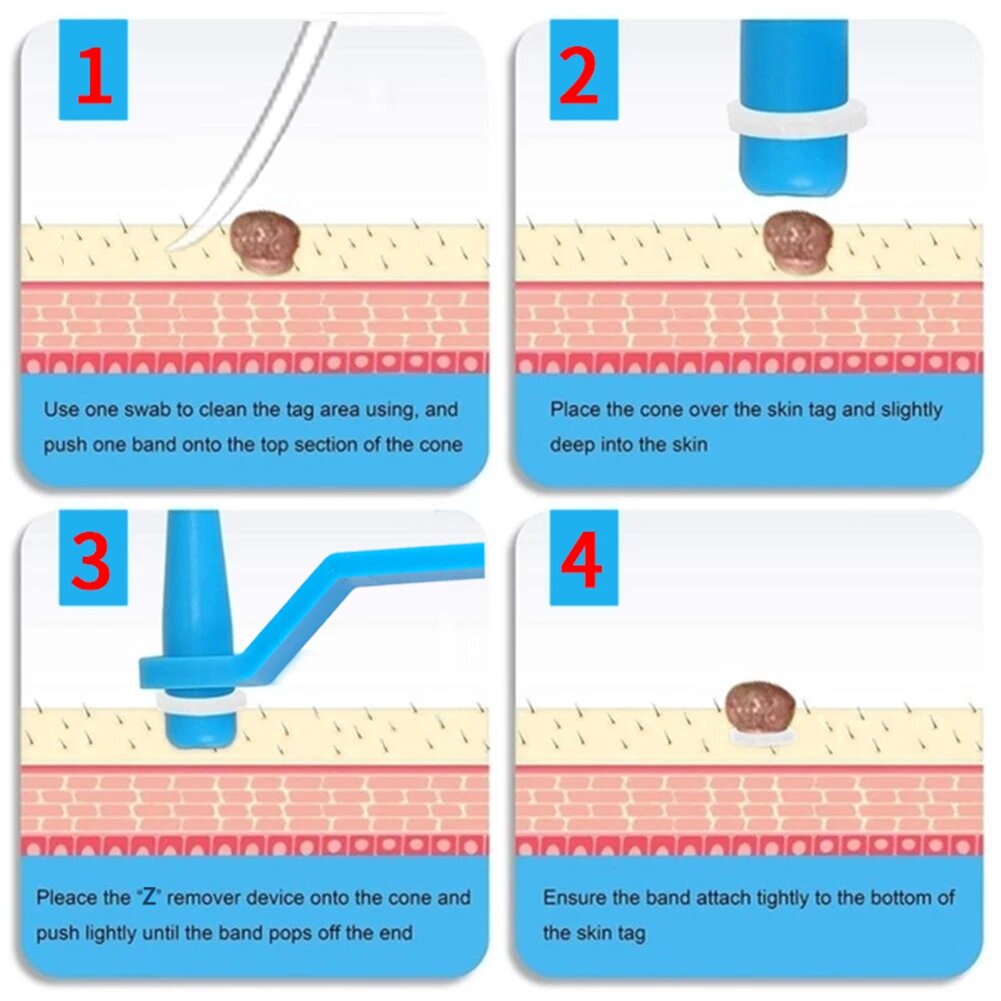 1

Use one swab to clean the tag area using, and push one band onto the top section of the cone

2

Place the cone over the skin tag and slightly deep into the skin

3

Pleace the "Z" remover device onto the cone and push lightly until the band pops off the end

4

Ensure the band attach tightly to the bottom of the skin tag